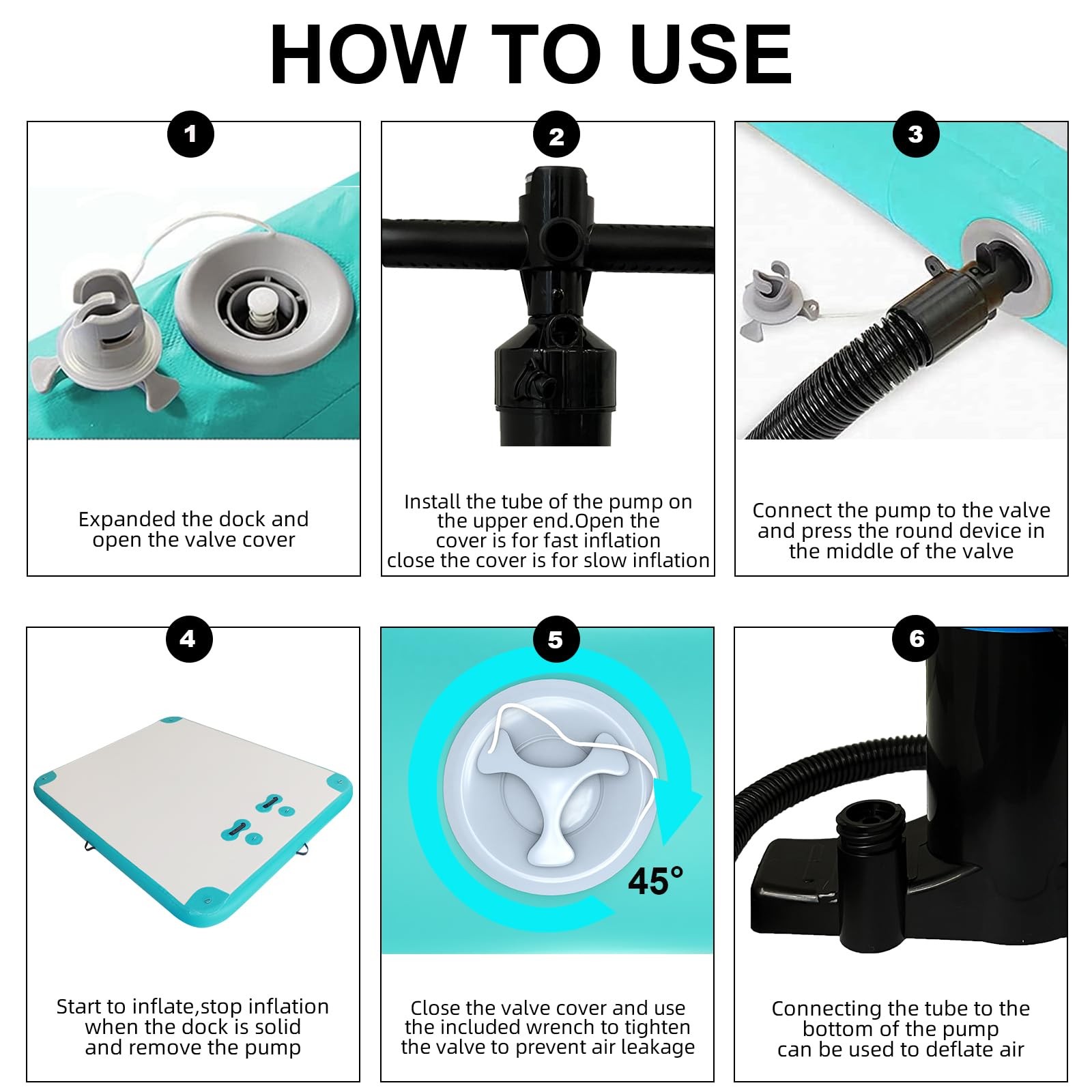 HOW TO USE

1

Expanded the dock and open the valve cover

2

Install the tube of the pump on the upper end.Open the cover is for fast inflation close the cover is for slow inflation

3

Connect the pump to the valve and press the round device in the middle of the valve

4

Start to inflate,stop inflation when the dock is solid and remove the pump

5

45°

Close the valve cover and use the included wrench to tighten the valve to prevent air leakage

6

Connecting the tube to the bottom of the pump can be used to deflate air