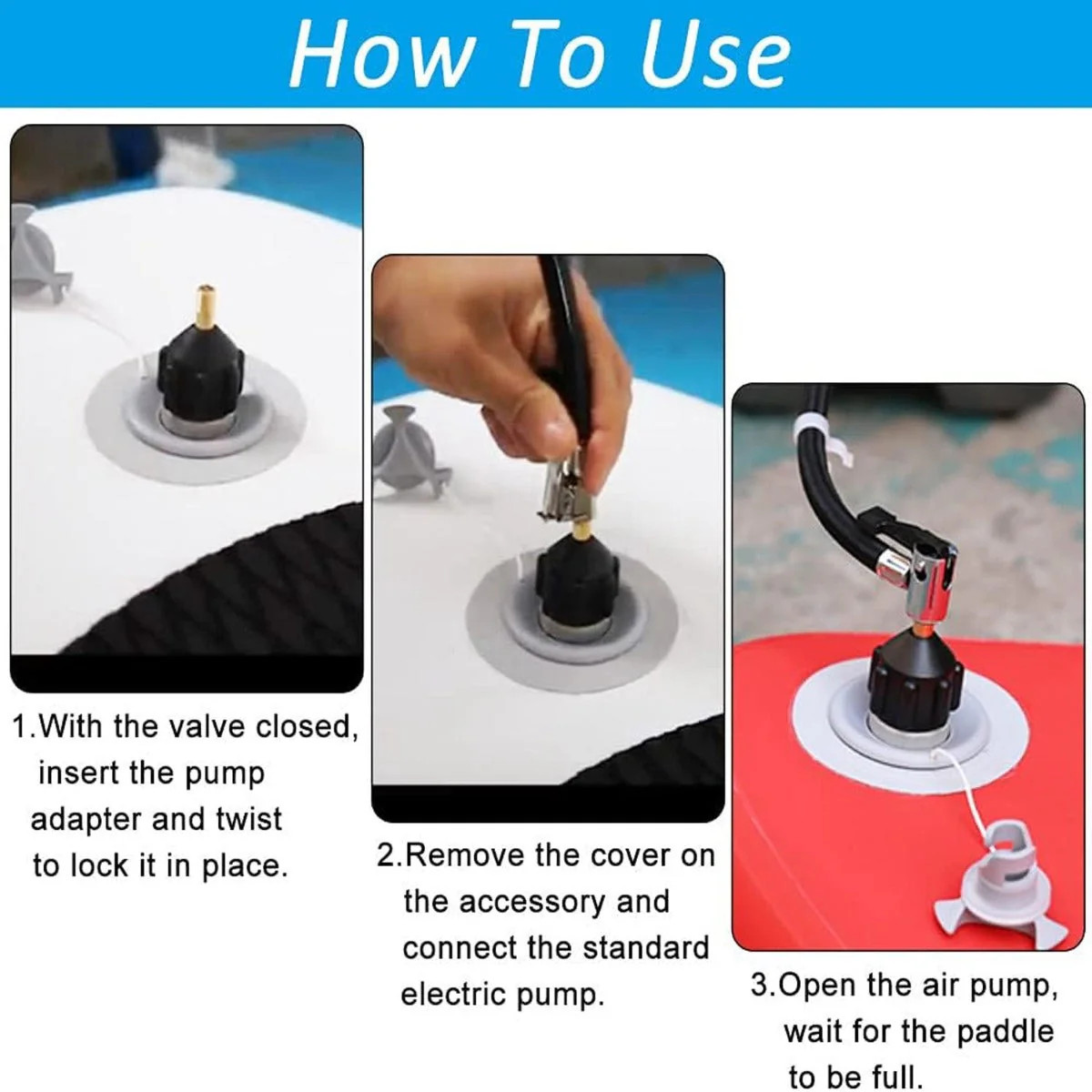 How To Use

1.With the valve closed, insert the pump adapter and twist to lock it in place.

2.Remove the cover on the accessory and connect the standard electric pump.

3.Open the air pump, wait for the paddle to be full.