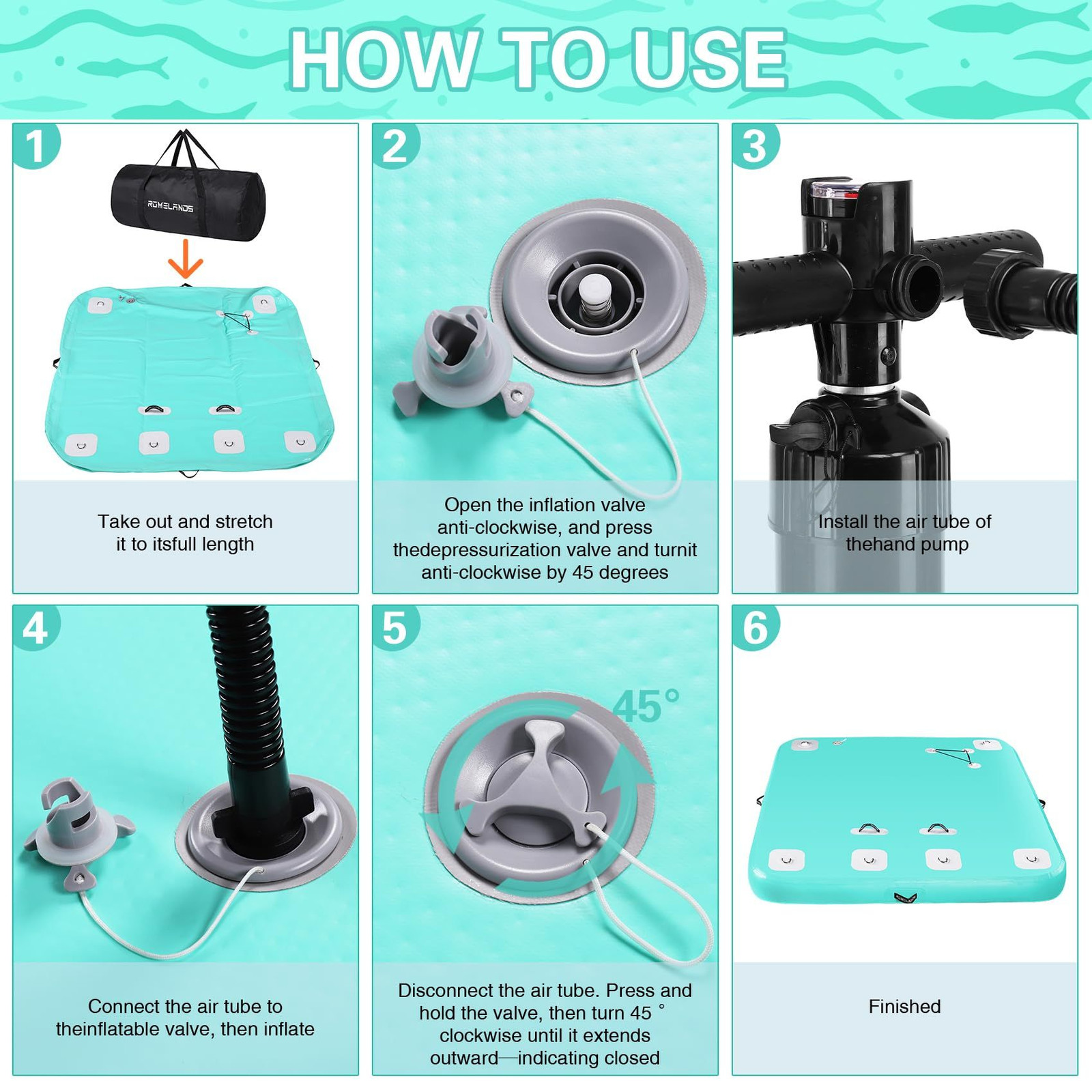 HOW TO USE

1

ROMELANDS

Take out and stretch it to itsfull length

2

Open the inflation valve anti-clockwise, and press thedepressurization valve and turnit anti-clockwise by 45 degrees

3

Install the air tube of thehand pump

4

Connect the air tube to theinflatable valve, then inflate

5

45°

Disconnect the air tube. Press and hold the valve, then turn 45 ° clockwise until it extends outward—indicating closed

6

Finished