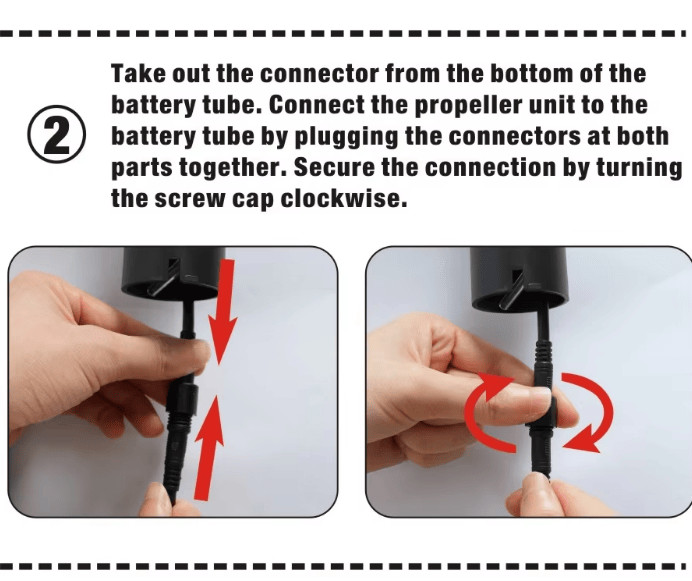 ② Take out the connector from the bottom of the battery tube. Connect the propeller unit to the battery tube by plugging the connectors at both parts together. Secure the connection by turning the screw cap clockwise.