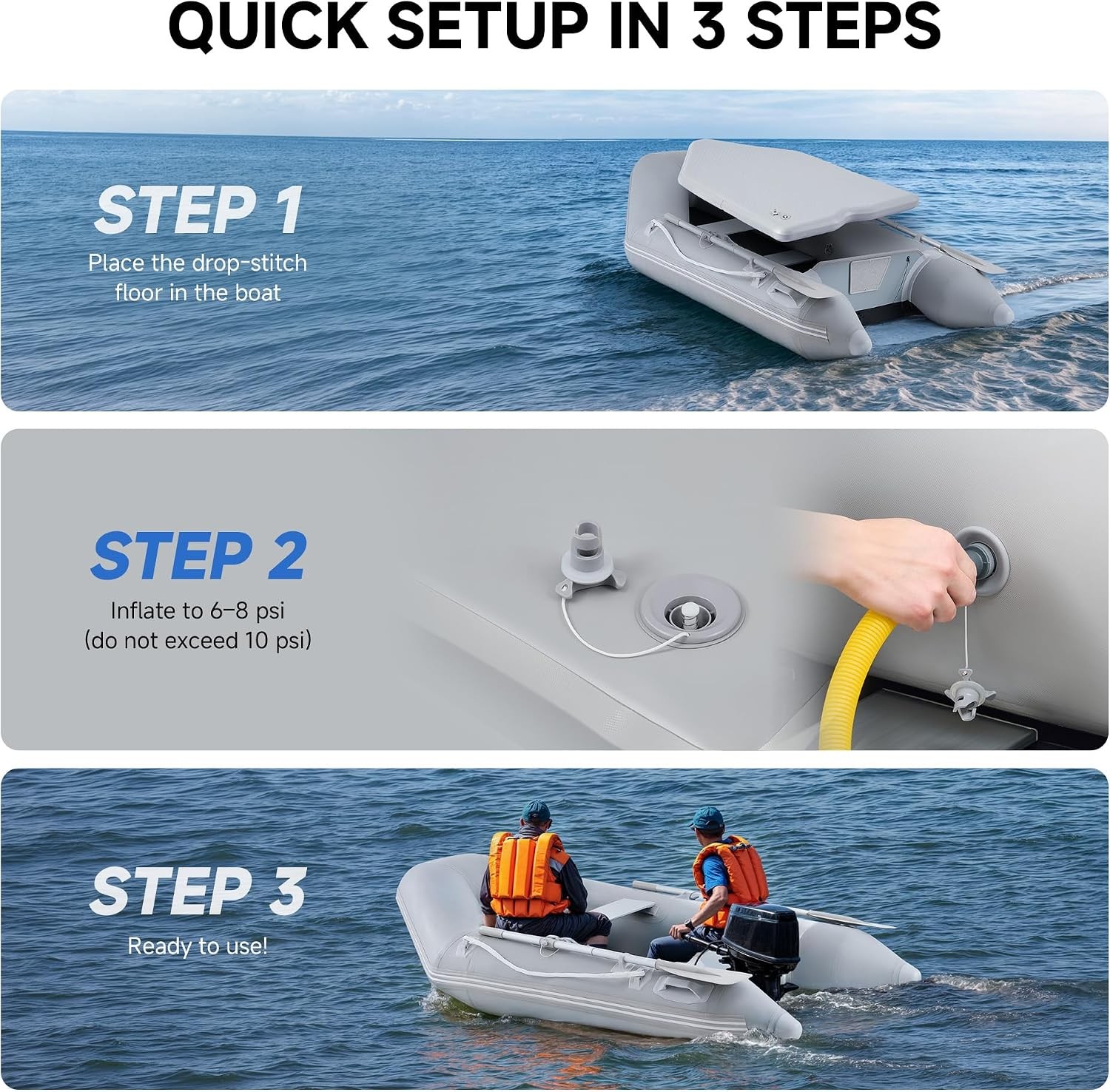 QUICK SETUP IN 3 STEPS

STEP 1
Place the drop-stitch floor in the boat

STEP 2
Inflate to 6–8 psi
(do not exceed 10 psi)

STEP 3
Ready to use!